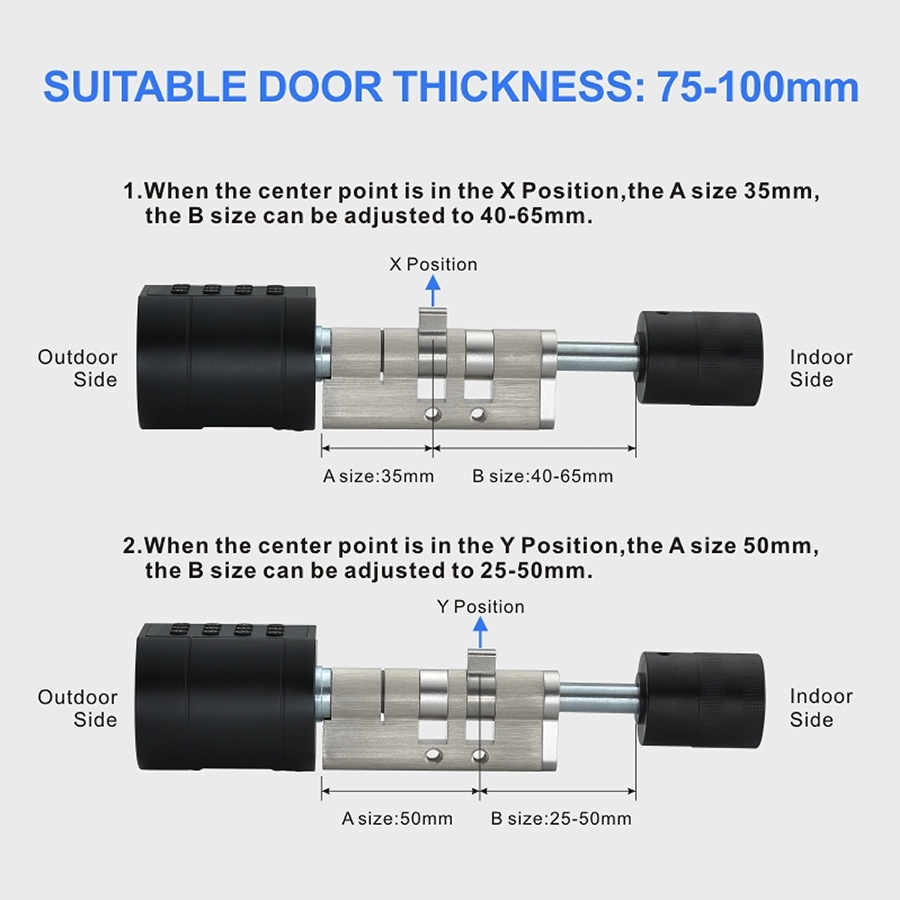 SUITABLE DOOR THICKNESS: 75-100mm

1.When the center point is in the X Position,the A size 35mm, the B size can be adjusted to 40-65mm.

X Position

Outdoor Side

Indoor Side

A size:35mm

B size:40-65mm

2.When the center point is in the Y Position,the A size 50mm, the B size can be adjusted to 25-50mm.

Y Position

Outdoor Side

Indoor Side

A size:50mm

B size:25-50mm