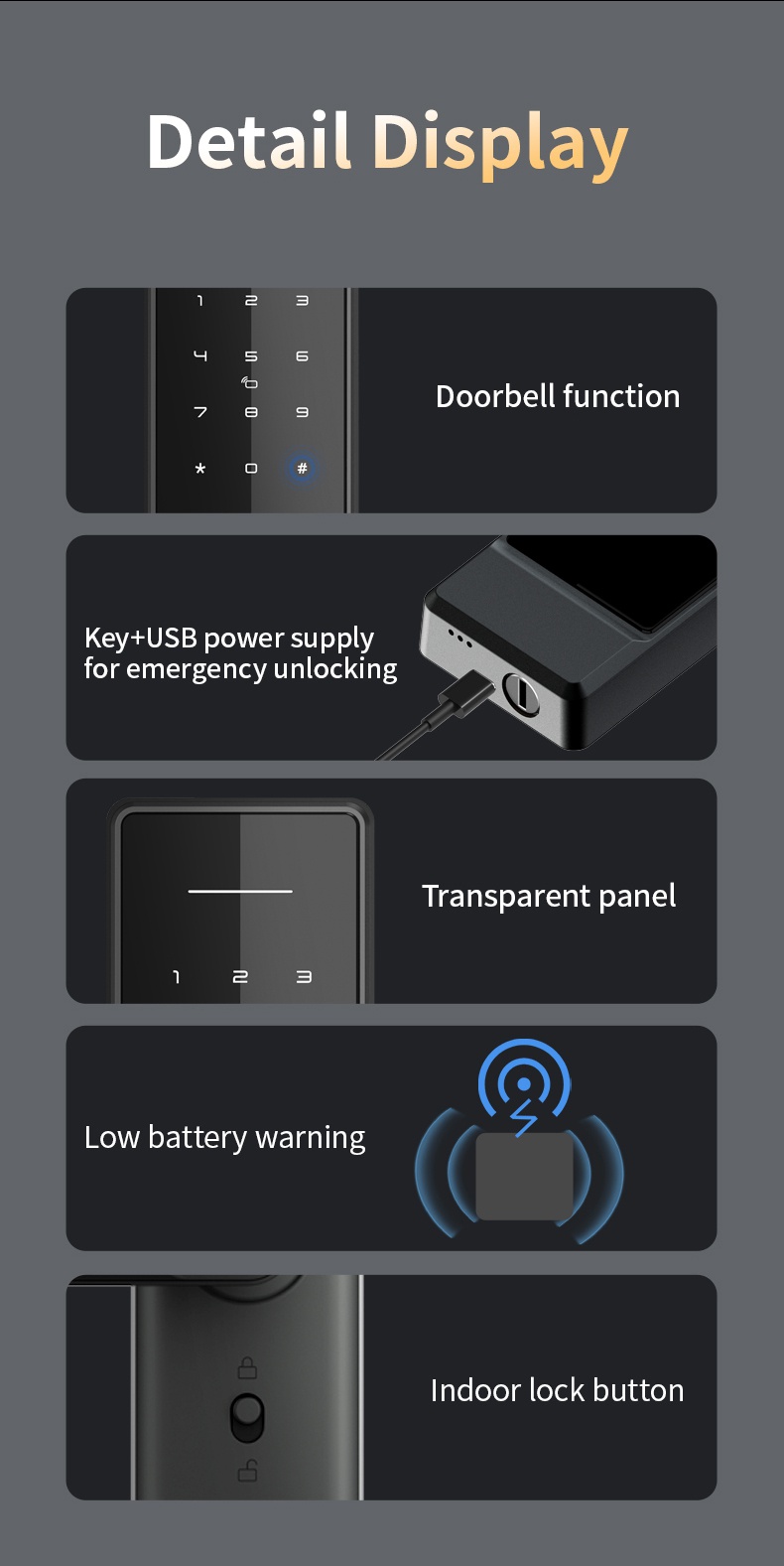 Detail Display

1 2 3
4 5 6
7 8 9
* 0 #

Doorbell function

Key+USB power supply for emergency unlocking

1 2 3

Transparent panel

Low battery warning

Indoor lock button