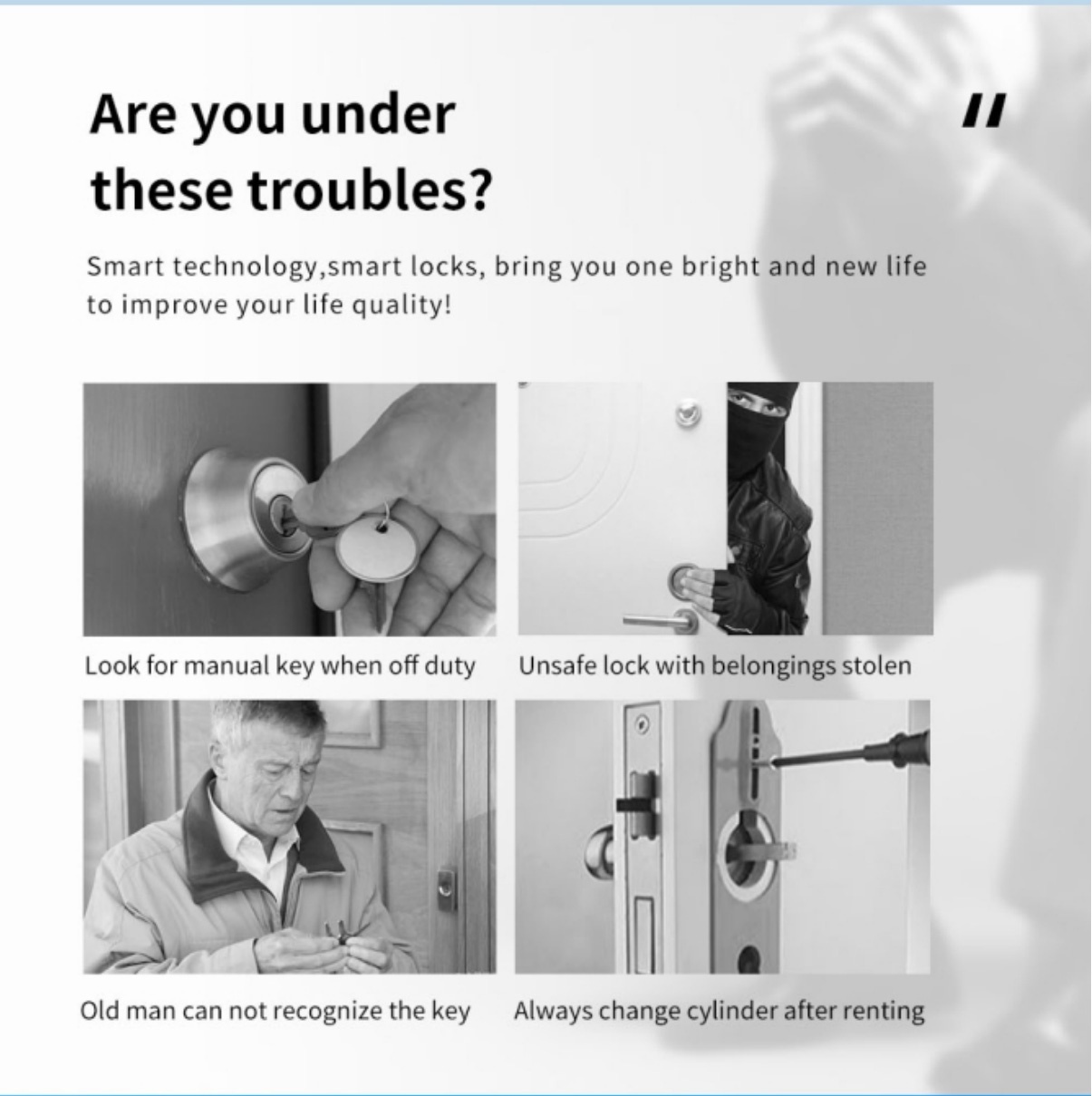 Are you under these troubles?

"

Smart technology,smart locks, bring you one bright and new life to improve your life quality!

Look for manual key when off duty

Unsafe lock with belongings stolen

Old man can not recognize the key

Always change cylinder after renting